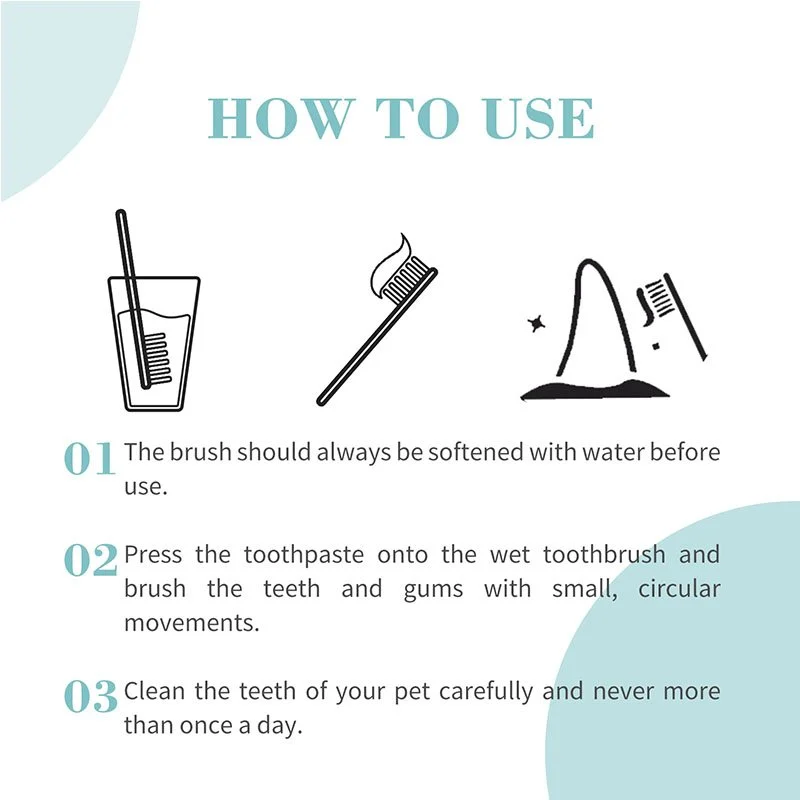 HOW TO USE

01 The brush should always be softened with water before use.

02 Press the toothpaste onto the wet toothbrush and brush the teeth and gums with small, circular movements.

03 Clean the teeth of your pet carefully and never more than once a day.