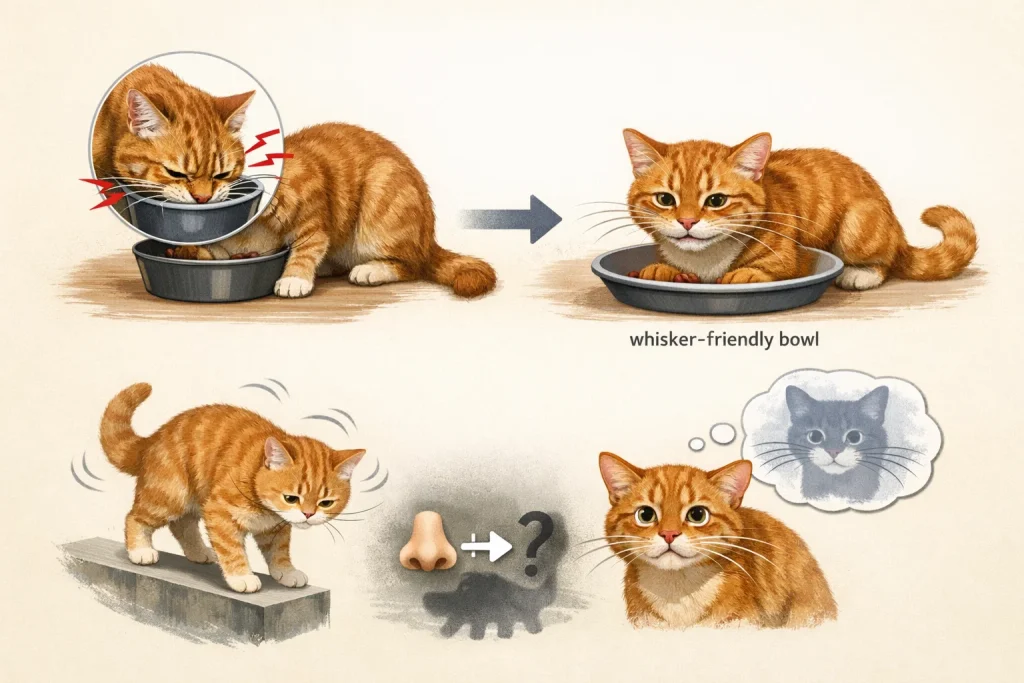 whisker-friendly bowl

?